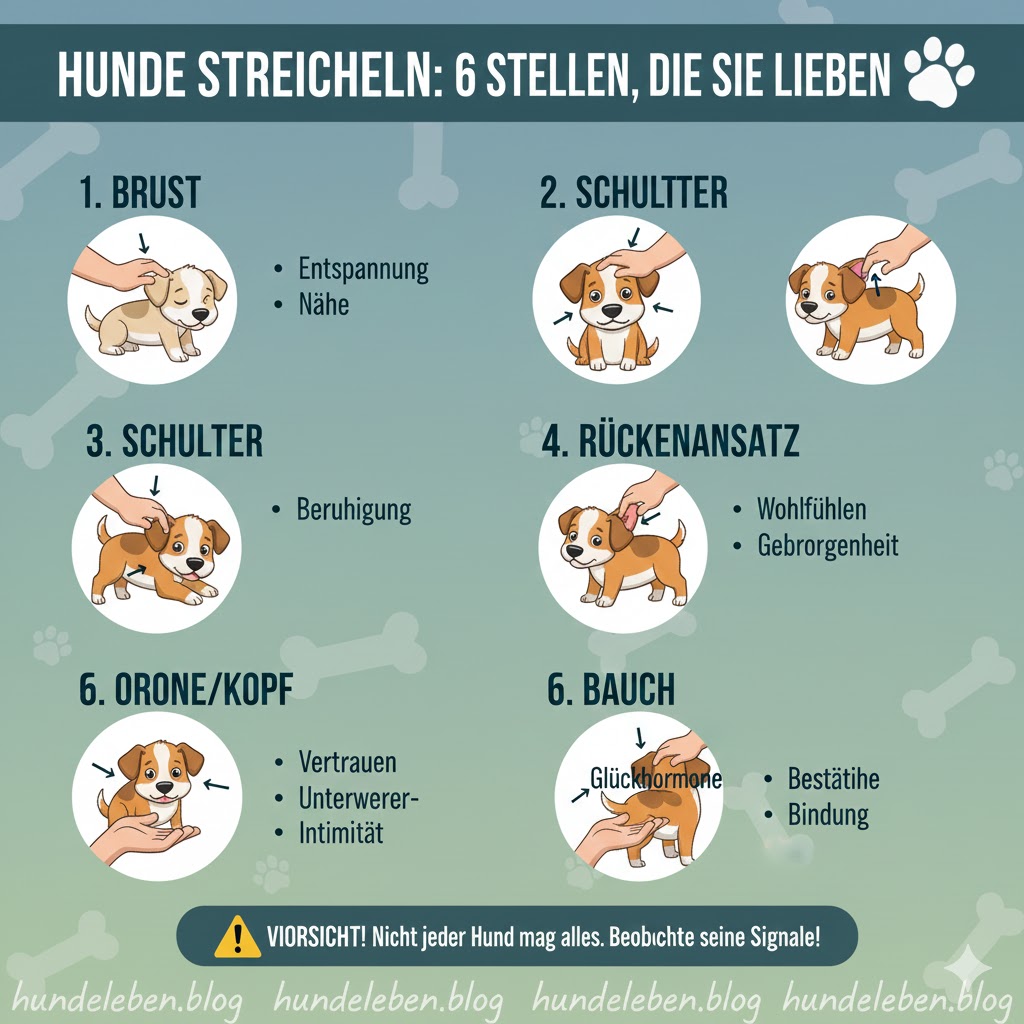 HUNDE STREICHELN: 6 STELLEN, DIE SIE LIEBEN

1. BRUST
• Entspannung
• Nähe

2. SCHULTTER

3. SCHULTER
• Beruhigung

4. RÜCKENANSATZ
• Wohlfühlen
• Gebrorgenheit

6. ORONE/KOPF
• Vertrauen
• Unterwerer-
• Intimität

6. BAUCH
Glückhormone
• Bestätihe
• Bindung

VIORSICHT! Nicht jeder Hund mag alles. Beobıchte seine Signale!

hundeleben.blog hundeleben.blog hundeleben.blog hundeleben.blog